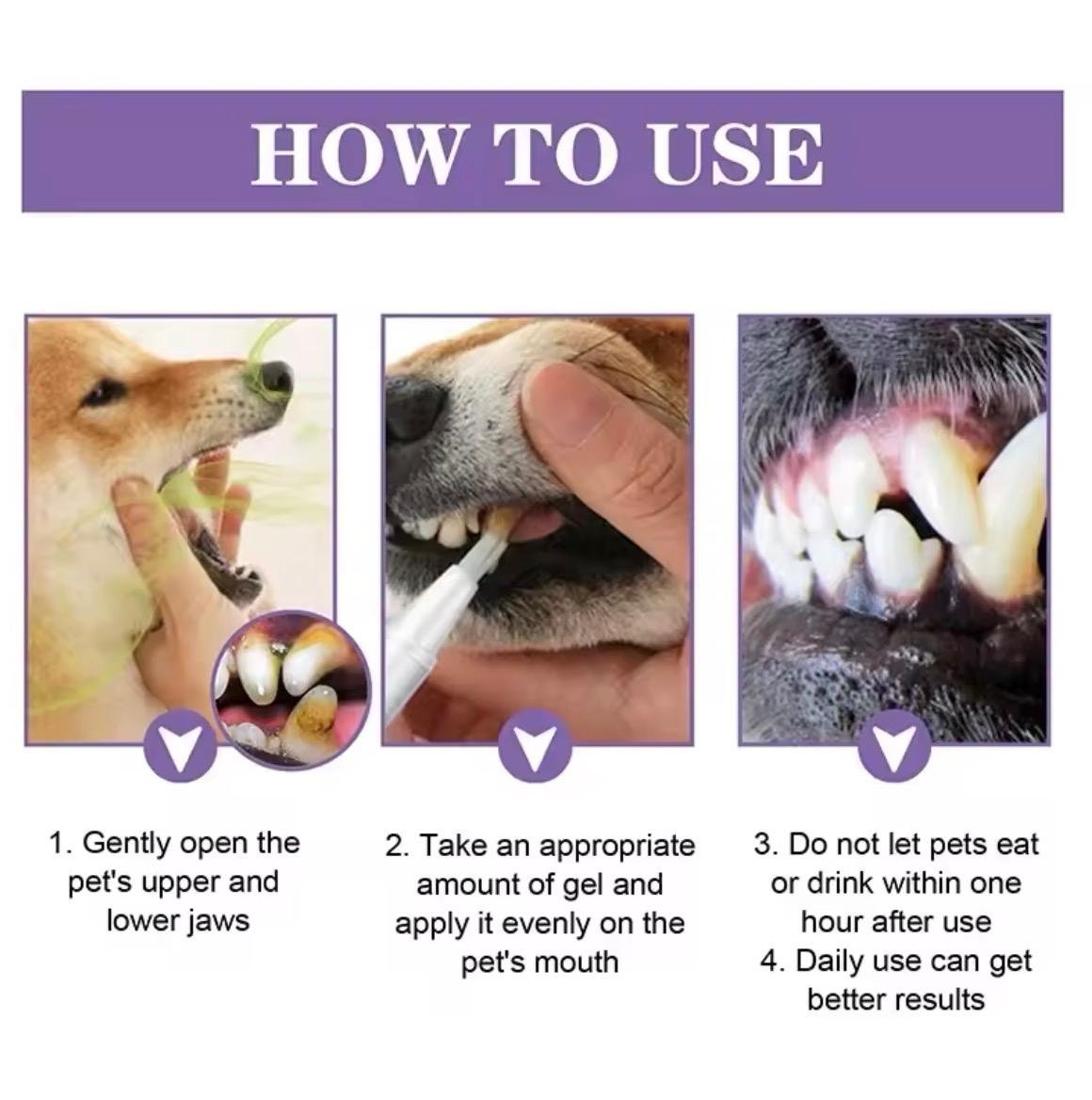 HOW TO USE

1. Gently open the pet's upper and lower jaws

2. Take an appropriate amount of gel and apply it evenly on the pet's mouth

3. Do not let pets eat or drink within one hour after use

4. Daily use can get better results