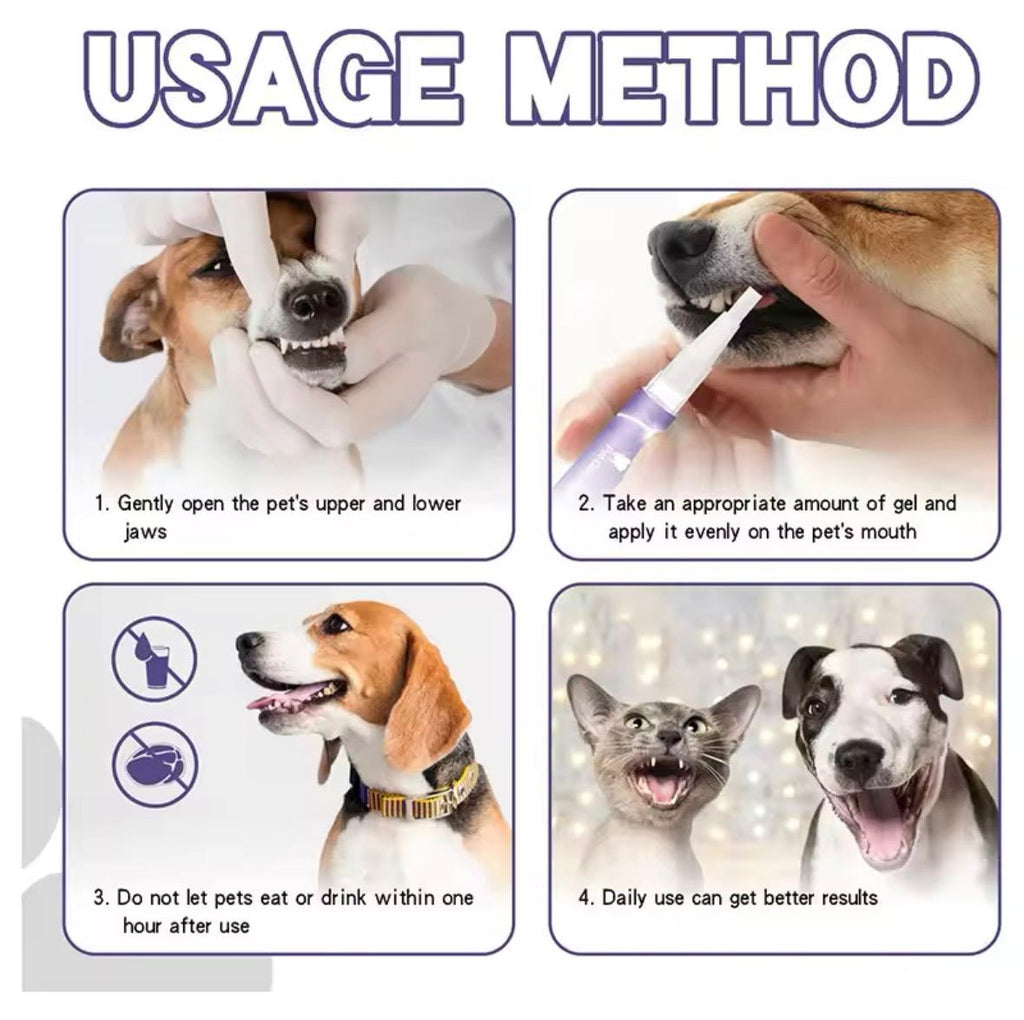 USAGE METHOD

1. Gently open the pet's upper and lower jaws

2. Take an appropriate amount of gel and apply it evenly on the pet's mouth

3. Do not let pets eat or drink within one hour after use

4. Daily use can get better results