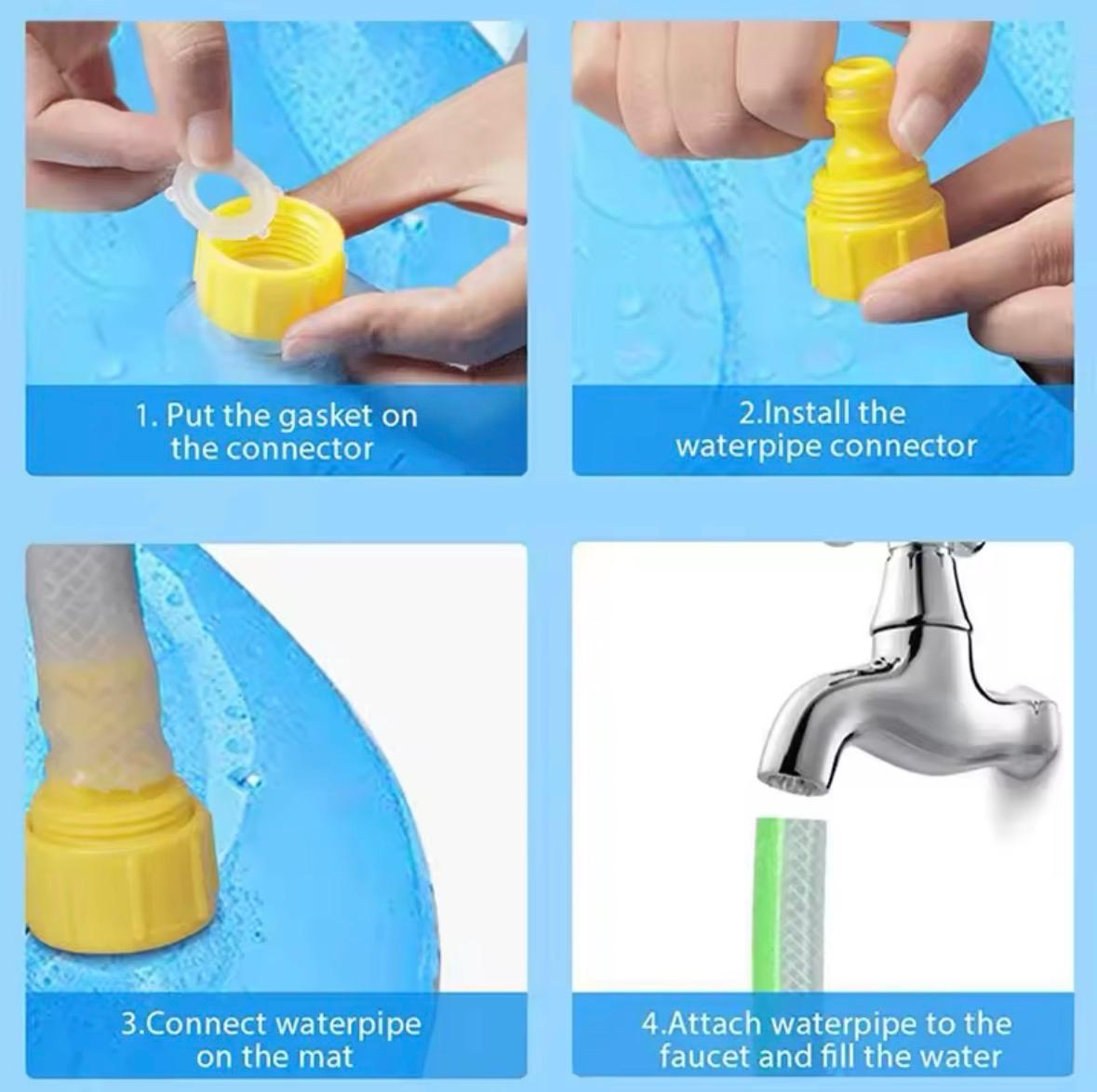 1. Put the gasket on the connector

2.Install the waterpipe connector

3.Connect waterpipe on the mat

4.Attach waterpipe to the faucet and fill the water