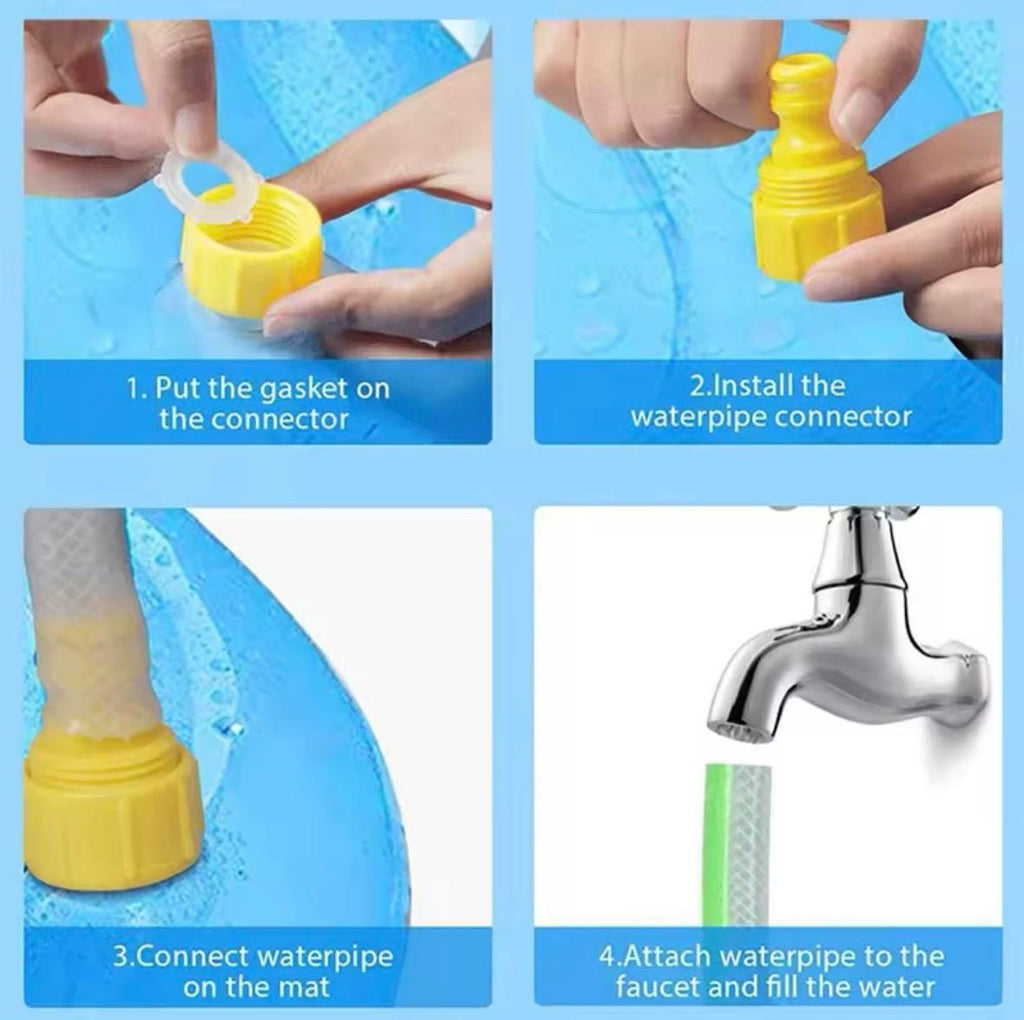 1. Put the gasket on the connector

2.Install the waterpipe connector

3.Connect waterpipe on the mat

4.Attach waterpipe to the faucet and fill the water