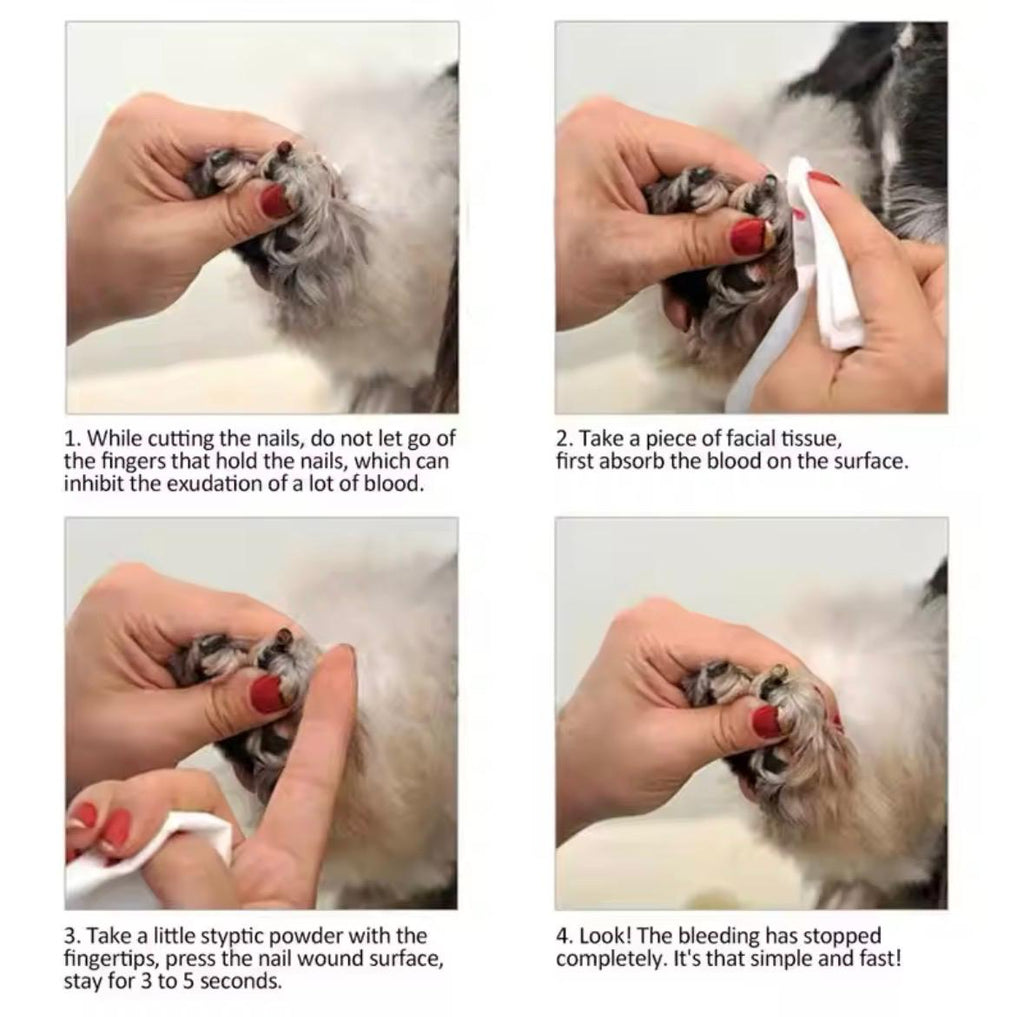 1. While cutting the nails, do not let go of the fingers that hold the nails, which can inhibit the exudation of a lot of blood.

2. Take a piece of facial tissue, first absorb the blood on the surface.

3. Take a little styptic powder with the fingertips, press the nail wound surface, stay for 3 to 5 seconds.

4. Look! The bleeding has stopped completely. It's that simple and fast!