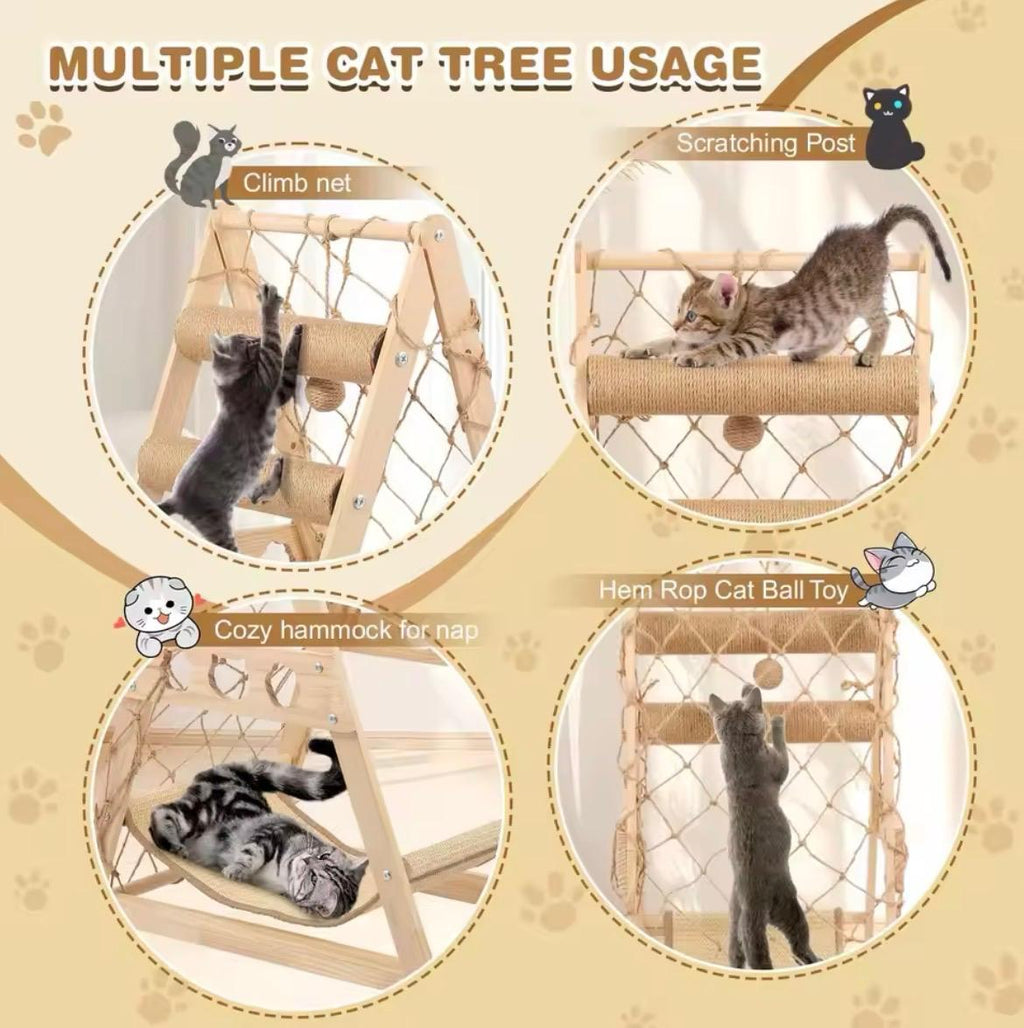 MULTIPLE CAT TREE USAGE

Climb net

Scratching Post

Cozy hammock for nap

Hem Rop Cat Ball Toy