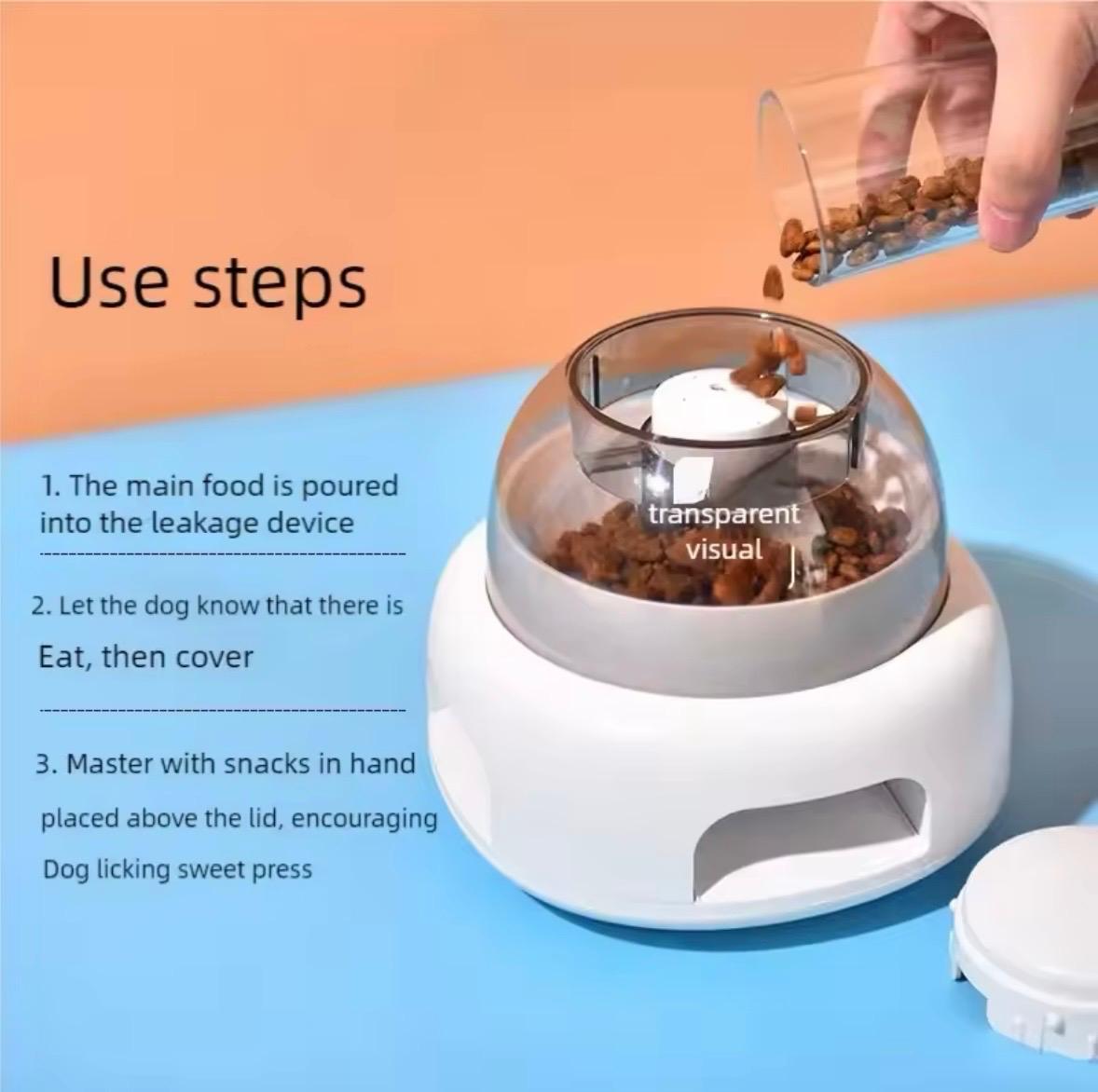 Use steps

1. The main food is poured into the leakage device

2. Let the dog know that there is

Eat, then cover

3. Master with snacks in hand

placed above the lid, encouraging

Dog licking sweet press

transparent visual